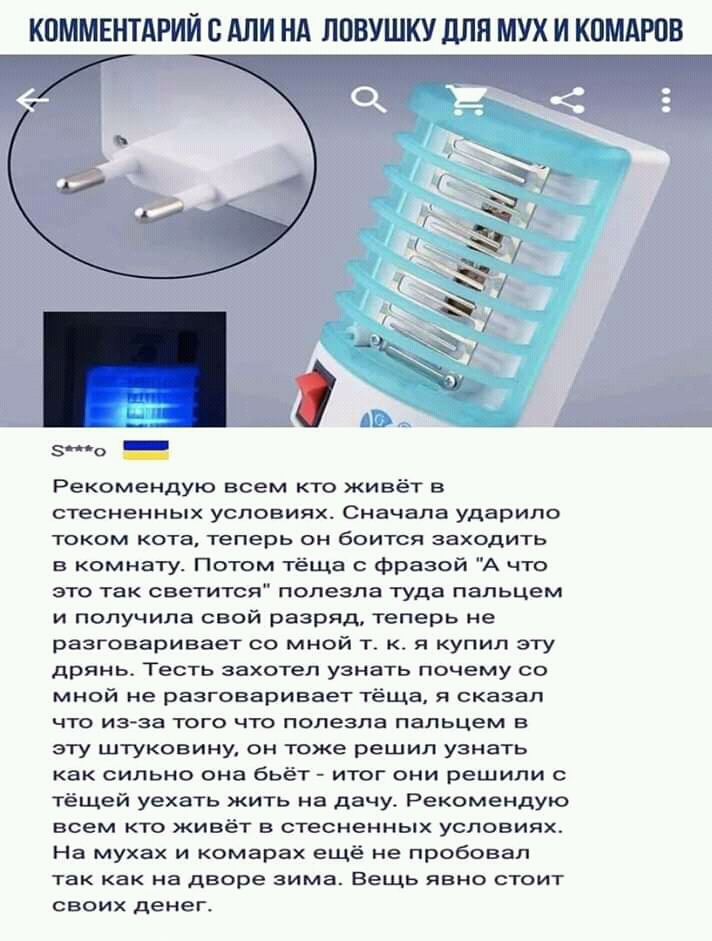 КОММЕНТАРИЙ С АЛИ НА ЛОВУШКУ ДЛЯ МУХ И КОМАРОВ

S***o

Рекомендую всем кто живёт в стесненных условиях. Сначала ударило током кота, теперь он боится заходить в комнату. Потом тёща с фразой "А что это так светится" полезла туда пальцем и получила свой разряд, теперь не разговаривает со мной т. к. я купил эту дрянь. Тесть захотел узнать почему со мной не разговаривает тёща, я сказал что из-за того что полезла пальцем в эту штуковину, он тоже решил узнать как сильно она бьёт - итог они решили с тёщей уехать жить на дачу. Рекомендую всем кто живёт в стесненных условиях. На мухах и комарах ещё не пробовал так как на дворе зима. Вещь явно стоит своих денег.