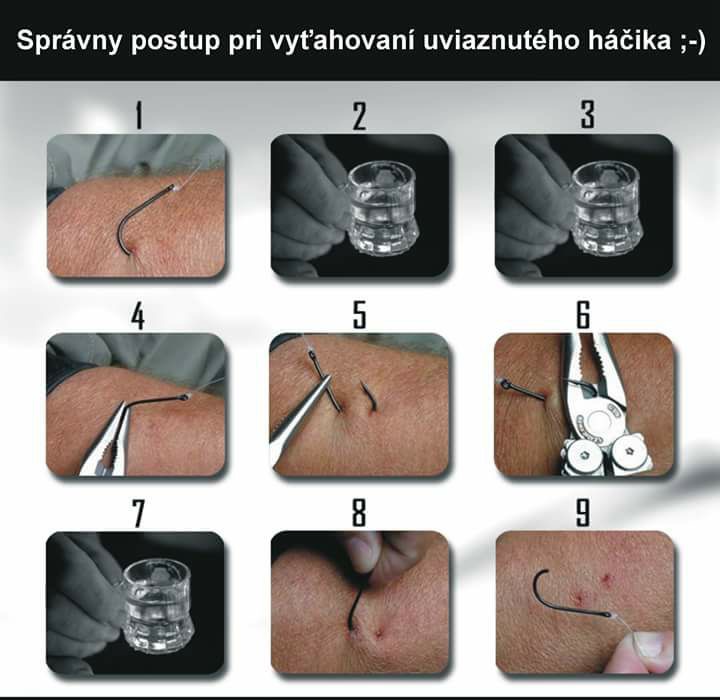 Správny postup pri vyťahovaní uviaznutého háčika ;-)

1

2

3

4

5

6

7

8

9