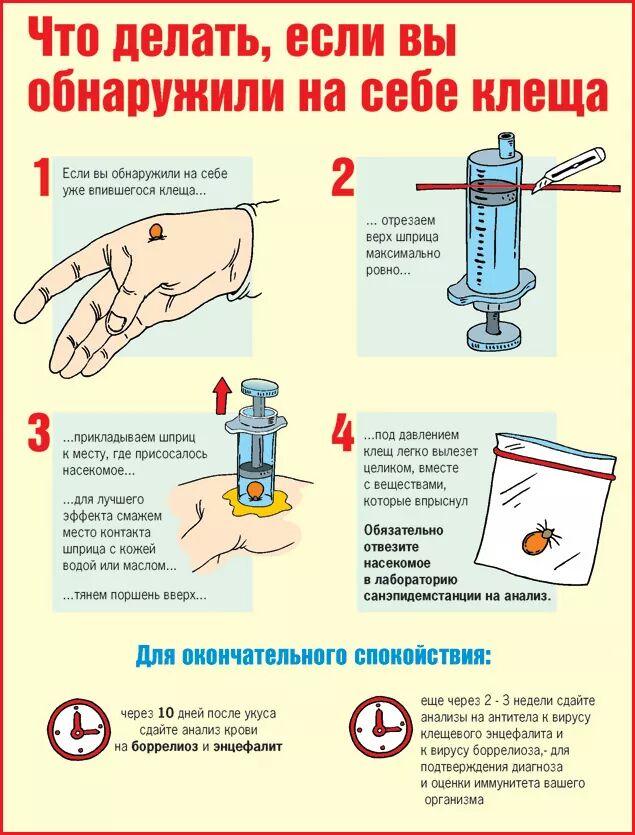 Что делать, если вы обнаружили на себе клеща

1
Если вы обнаружили на себе уже впившегося клеща...

2
... отрезаем верх шприца максимально ровно...

3
...прикладываем шприц к месту, где присосалось насекомое...

...для лучшего эффекта смажем место контакта шприца с кожей водой или маслом...

...тянем поршень вверх...

4
...под давлением клещ легко вылезет целиком, вместе с веществами, которые впрыснул

Обязательно отвезите насекомое в лабораторию санэпидемстанции на анализ.

Для окончательного спокойствия:

через 10 дней после укуса сдайте анализ крови на боррелиоз и энцефалит

еще через 2 - 3 недели сдайте анализы на антитела к вирусу клещевого энцефалита и к вирусу боррелиоза,- для подтверждения диагноза и оценки иммунитета вашего организма