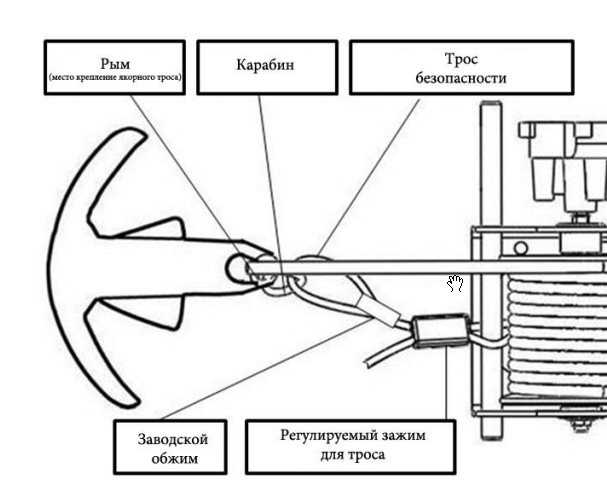 Рым
(место крепление якорного троса)

Карабин

Трос
безопасности

Заводской
обжим

Регулируемый зажим
для троса