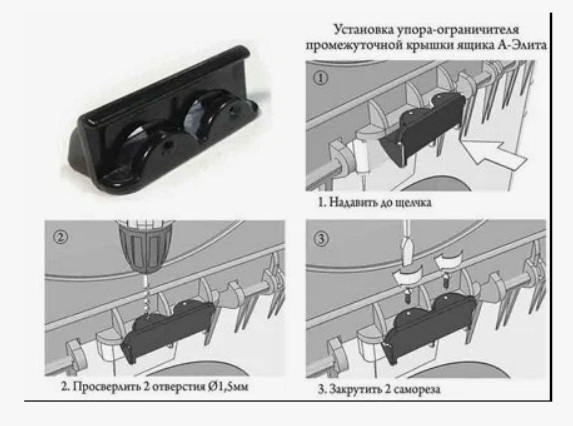 Установка упора-ограничителя промежуточной крышки ящика А-Элита

①

1. Надавить до щелчка

②

2. Просверлить 2 отверстия Ø1,5мм

③

3. Закрутить 2 самореза