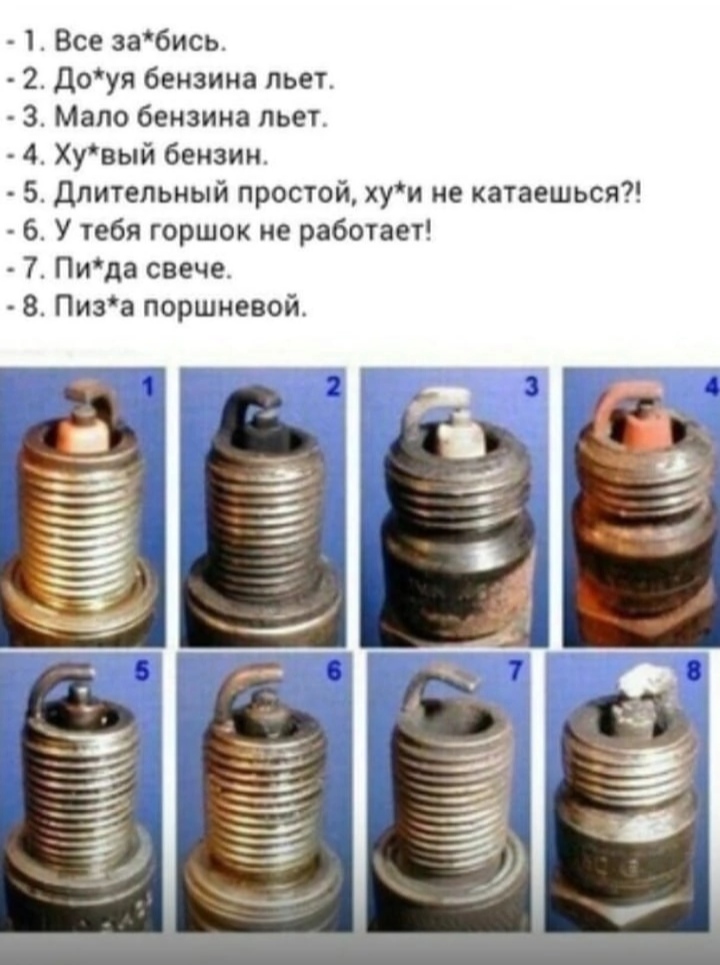 - 1. Все за*бись.
- 2. До*уя бензина льет.
- 3. Мало бензина льет.
- 4. Ху*вый бензин.
- 5. Длительный простой, ху*и не катаешься?!
- 6. У тебя горшок не работает!
- 7. Пи*да свече.
- 8. Пиз*а поршневой.

1
2
3
4
5
6
7
8