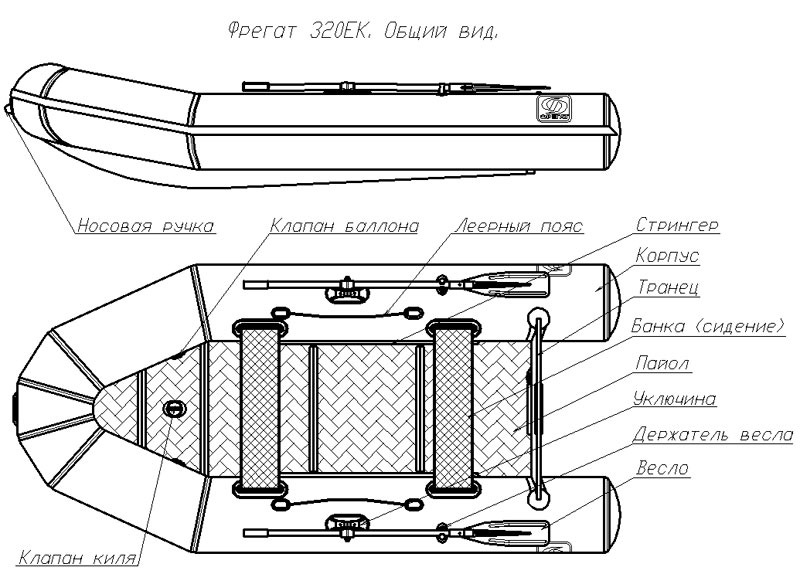 Фрегат 320ЕК. Общий вид.

Носовая ручка
Клапан баллона
Леерный пояс
Стрингер
Корпус
Транец
Банка (сидение)
Пайол
Уключина
Держатель весла
Весло
Клапан киля